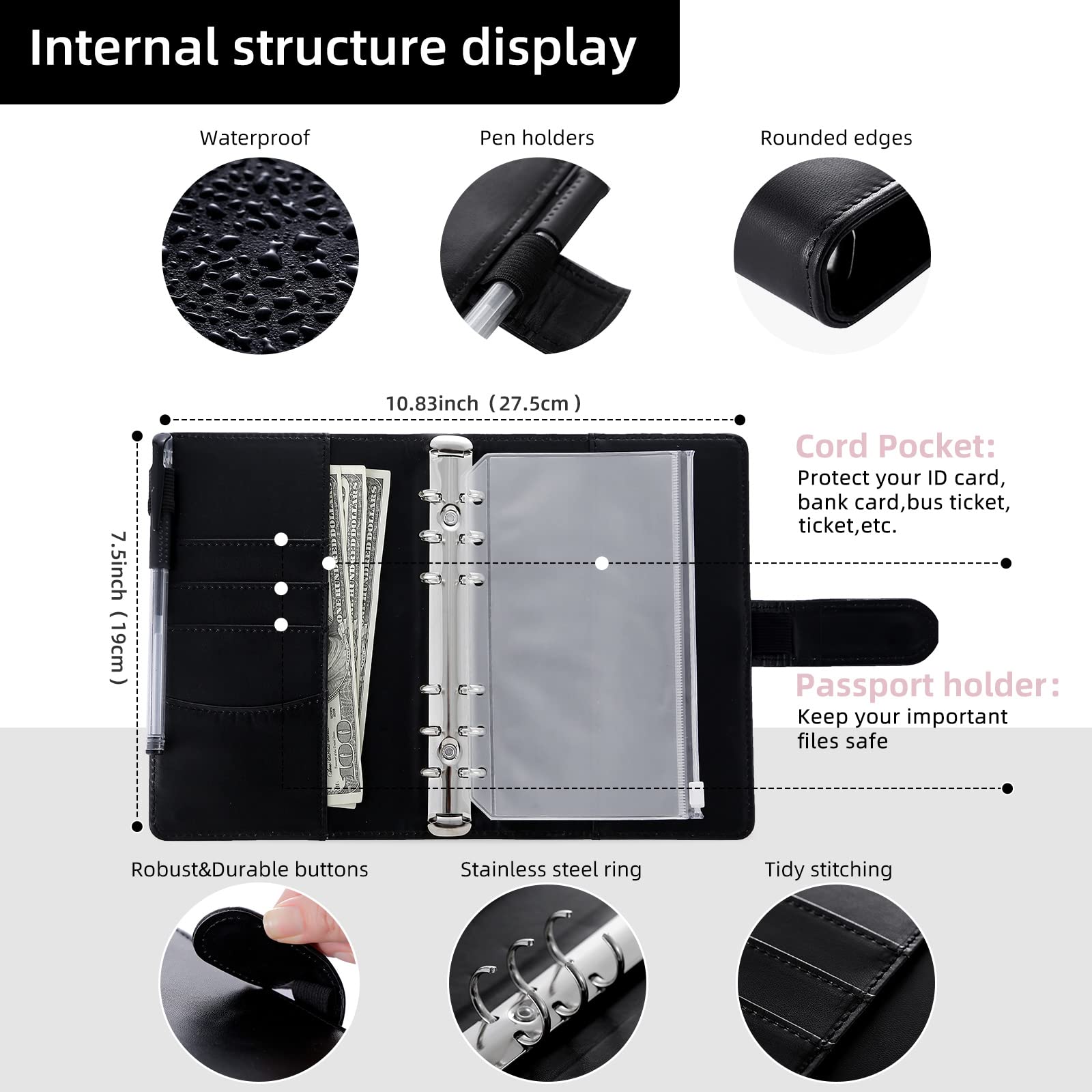 Internal structure display

Waterproof

Pen holders

Rounded edges

10.83inch（27.5cm）

7.5inch（19cm）

Cord Pocket:
Protect your ID card, bank card,bus ticket, ticket,etc.

Passport holder:
Keep your important files safe

Robust&Durable buttons

Stainless steel ring

Tidy stitching