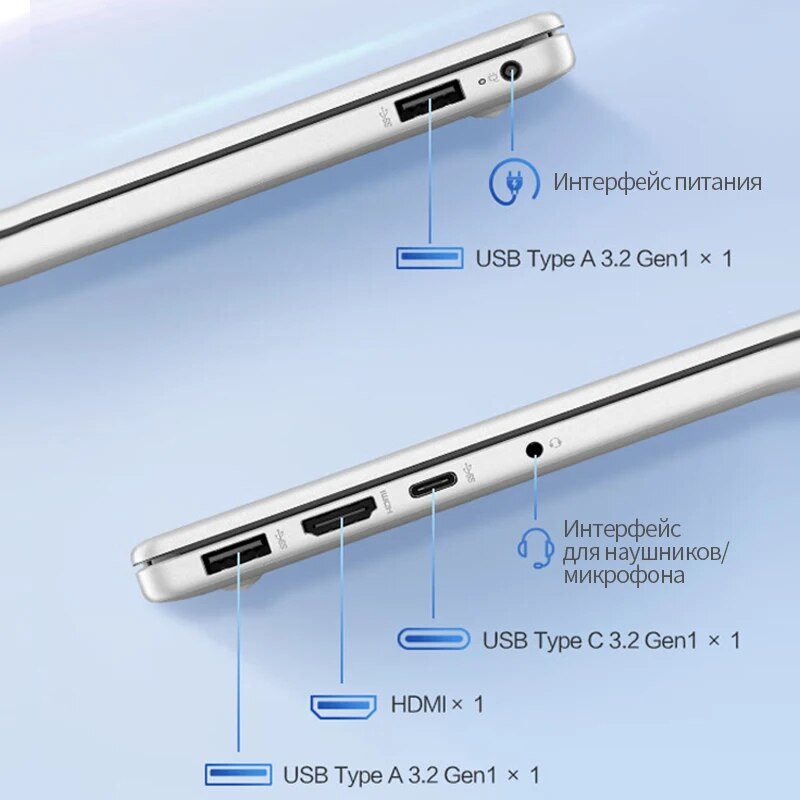 Интерфейс питания

USB Type A 3.2 Gen1 × 1

HDMI

Интерфейс для наушников/ микрофона

USB Type C 3.2 Gen1 × 1

HDMI × 1

USB Type A 3.2 Gen1 × 1